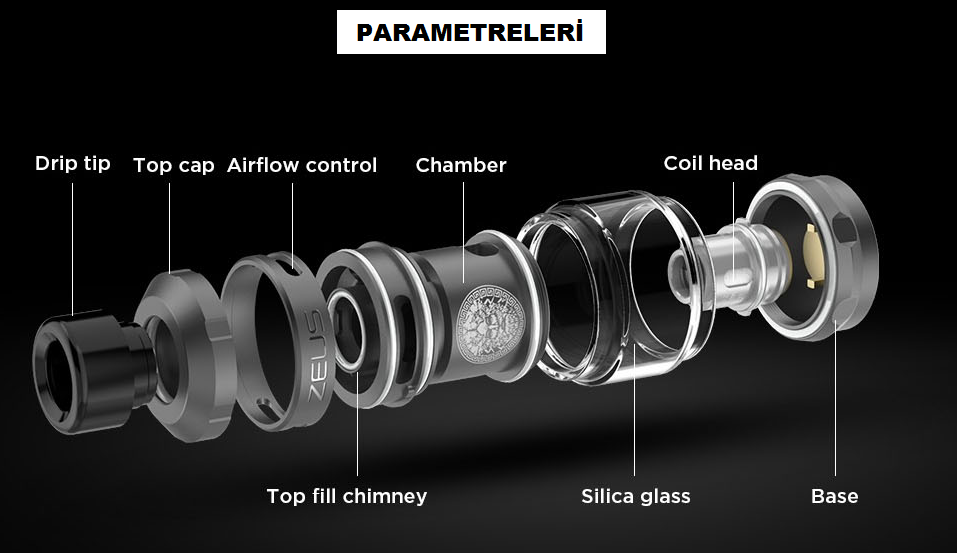 PARAMETRELERİ

Drip tip
Top cap
Airflow control
Chamber
Coil head

ZEUS

Top fill chimney
Silica glass
Base